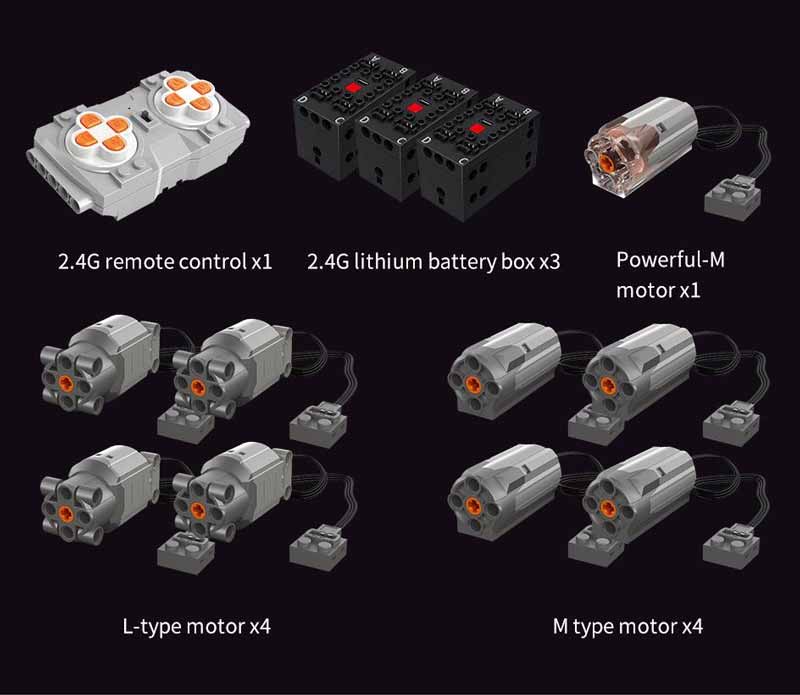 2.4G remote control x1

2.4G lithium battery box x3

Powerful-M motor x1

L-type motor x4

M type motor x4